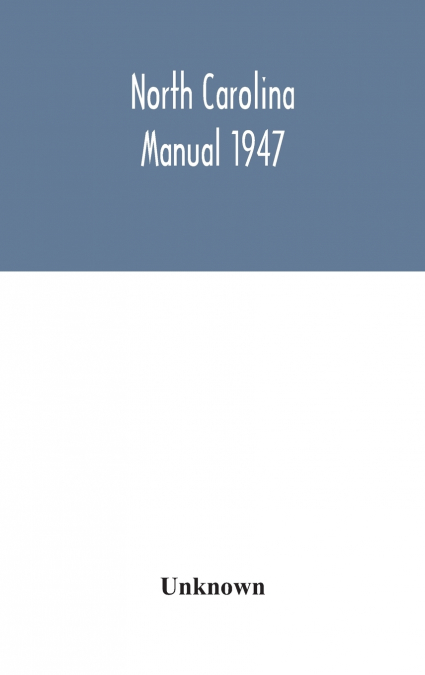 North Carolina
Manual 1947

Unknown