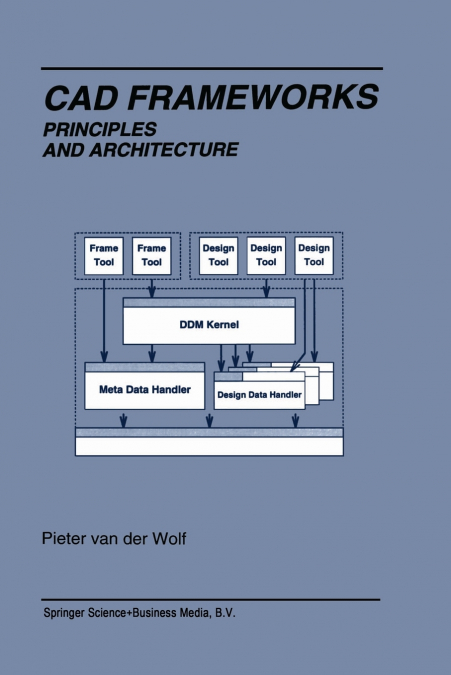 CAD FRAMEWORKS
PRINCIPLES
AND ARCHITECTURE

Frame Tool
Frame Tool
Design Tool
Design Tool
Design Tool

DDM Kernel

Meta Data Handler

Design Data Handler

Pieter van der Wolf

Springer Science+Business Media, B.V.