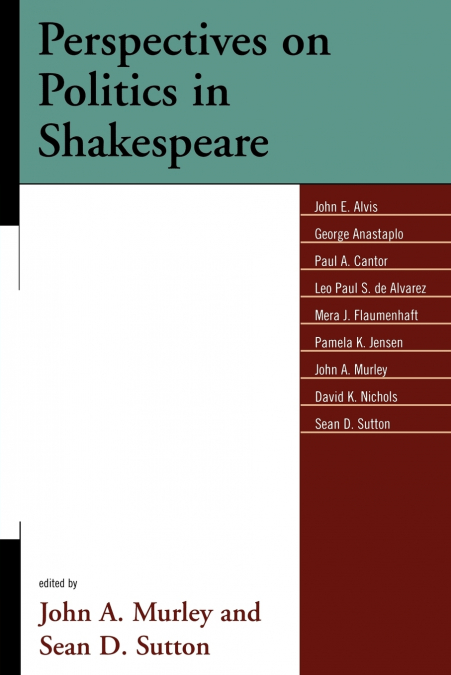 Perspectives on Politics in Shakespeare

John E. Alvis
George Anastaplo
Paul A. Cantor
Leo Paul S. de Alvarez
Mera J. Flaumenhaft
Pamela K. Jensen
John A. Murley
David K. Nichols
Sean D. Sutton

edited by
John A. Murley and Sean D. Sutton