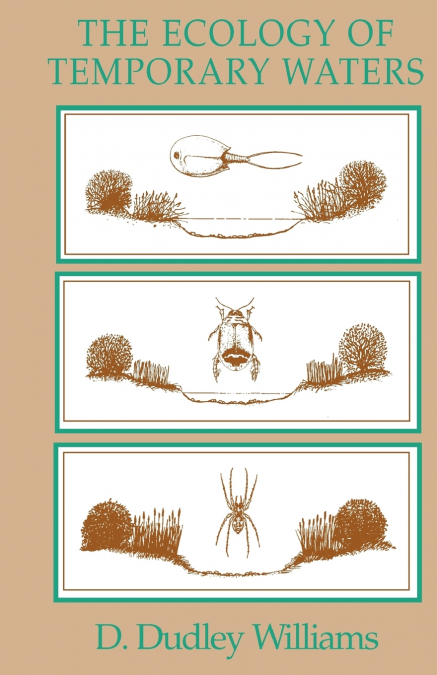 THE ECOLOGY OF TEMPORARY WATERS

D. Dudley Williams