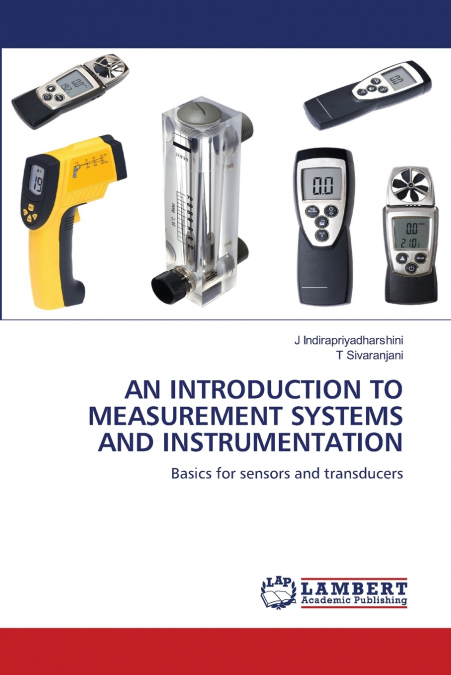 J Indirapriyadharshini
T Sivaranjani

AN INTRODUCTION TO MEASUREMENT SYSTEMS AND INSTRUMENTATION

Basics for sensors and transducers

LAP LAMBERT Academic Publishing