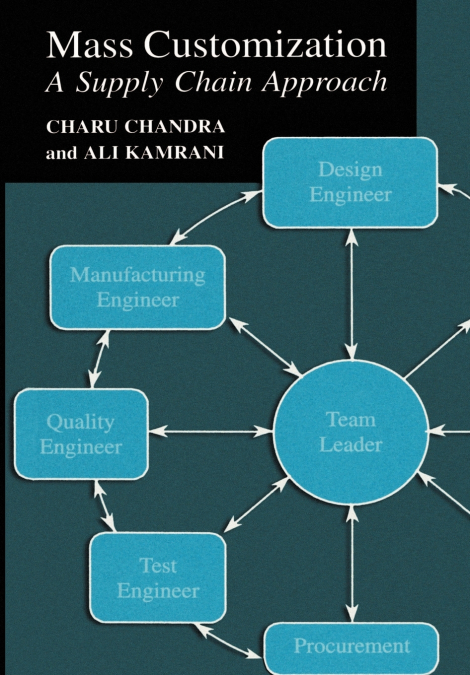 Mass Customization
A Supply Chain Approach

CHARU CHANDRA
and ALI KAMRANI

Design
Engineer

Manufacturing
Engineer

Quality
Engineer

Team
Leader

Test
Engineer

Procurement